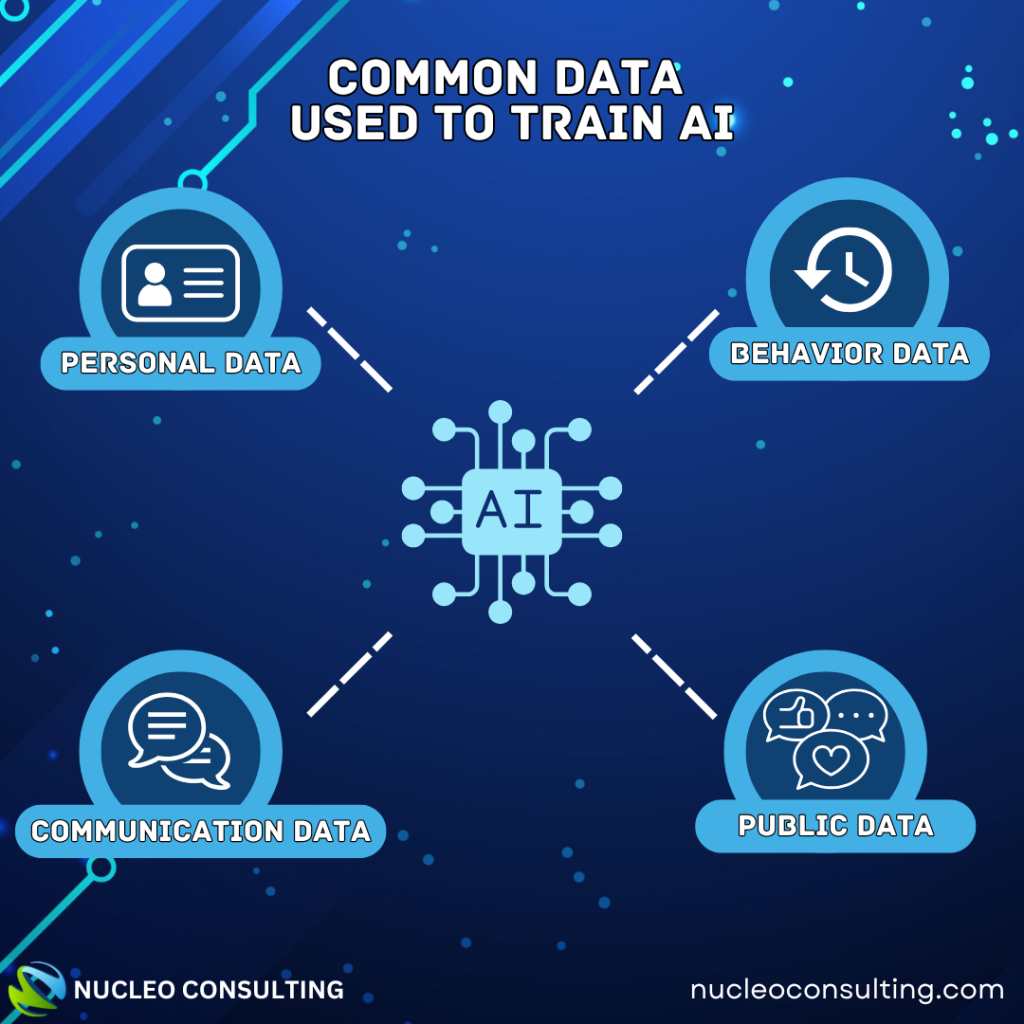 COMMON DATA USED TO TRAIN AI

PERSONAL DATA

BEHAVIOR DATA

AI

COMMUNICATION DATA

PUBLIC DATA

NUCLEO CONSULTING

nucleoconsulting.com