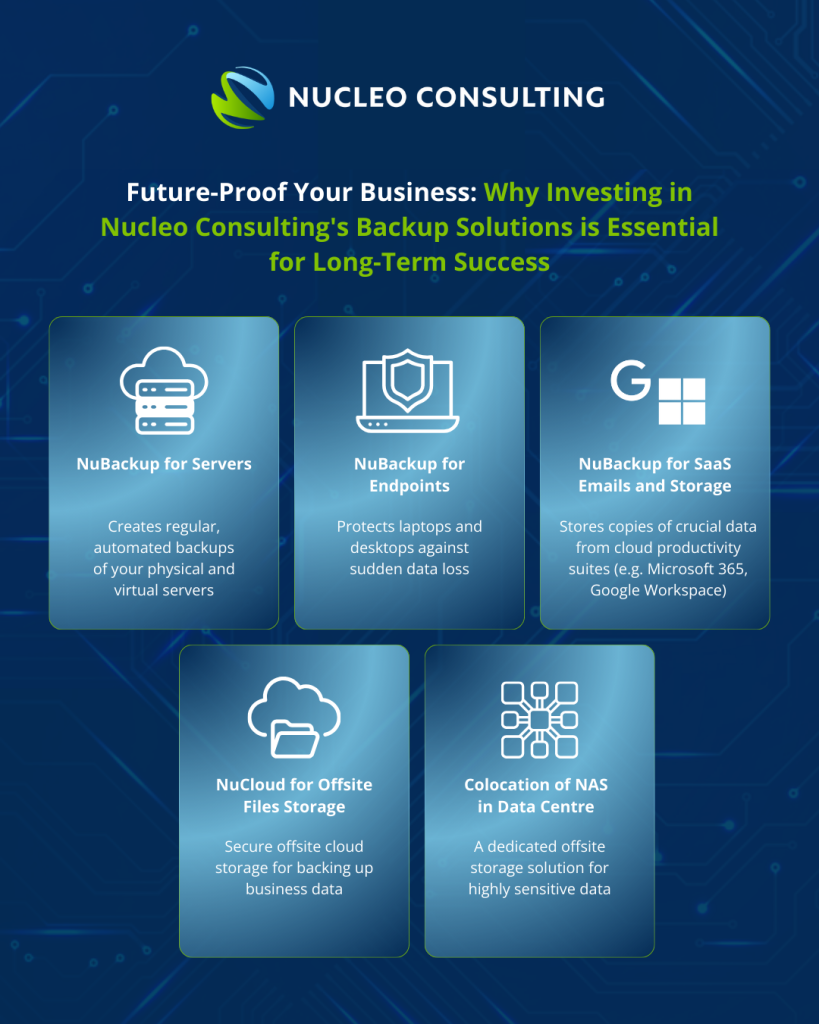 NUCLEO CONSULTING

Future-Proof Your Business: Why Investing in Nucleo Consulting's Backup Solutions is Essential for Long-Term Success

NuBackup for Servers

Creates regular, automated backups of your physical and virtual servers

NuBackup for Endpoints

Protects laptops and desktops against sudden data loss

G

NuBackup for SaaS Emails and Storage

Stores copies of crucial data from cloud productivity suites (e.g. Microsoft 365, Google Workspace)

NuCloud for Offsite Files Storage

Secure offsite cloud storage for backing up business data

Colocation of NAS in Data Centre

A dedicated offsite storage solution for highly sensitive data