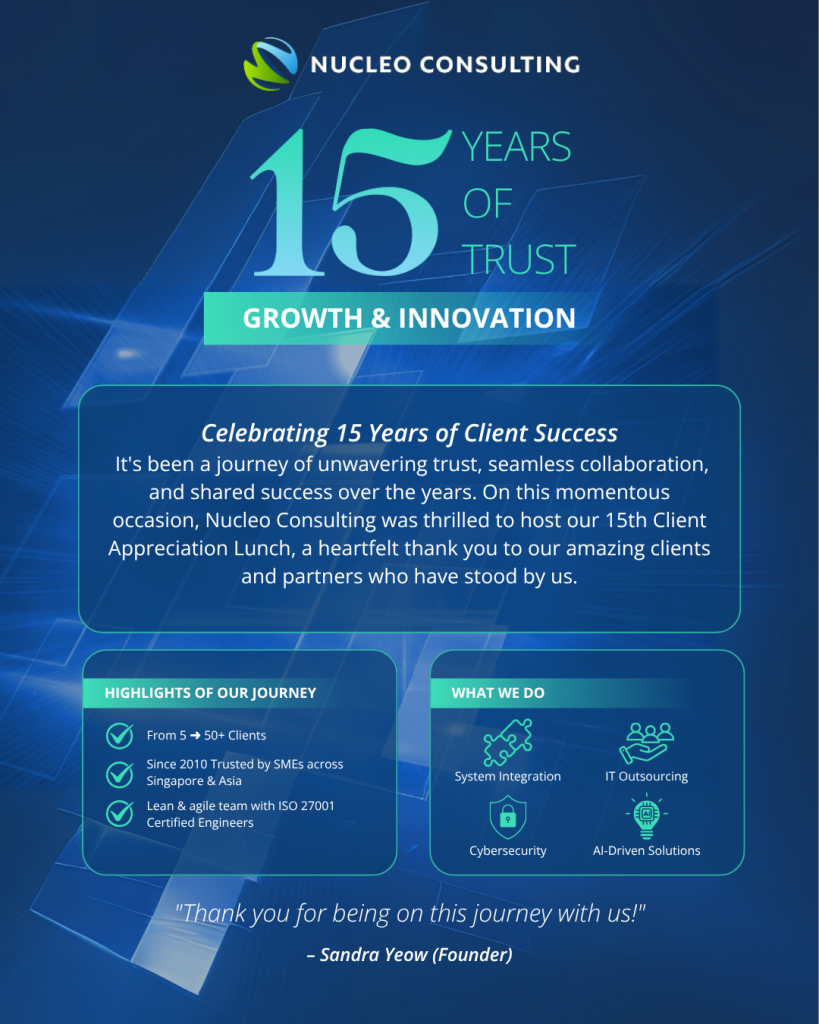 NUCLEO CONSULTING

15 YEARS OF TRUST

GROWTH & INNOVATION

Celebrating 15 Years of Client Success
It's been a journey of unwavering trust, seamless collaboration, and shared success over the years. On this momentous occasion, Nucleo Consulting was thrilled to host our 15th Client Appreciation Lunch, a heartfelt thank you to our amazing clients and partners who have stood by us.

HIGHLIGHTS OF OUR JOURNEY

From 5 ➜ 50+ Clients

Since 2010 Trusted by SMEs across Singapore & Asia

Lean & agile team with ISO 27001 Certified Engineers

WHAT WE DO

System Integration

IT Outsourcing

Cybersecurity

AI-Driven Solutions

"Thank you for being on this journey with us!"

– Sandra Yeow (Founder)