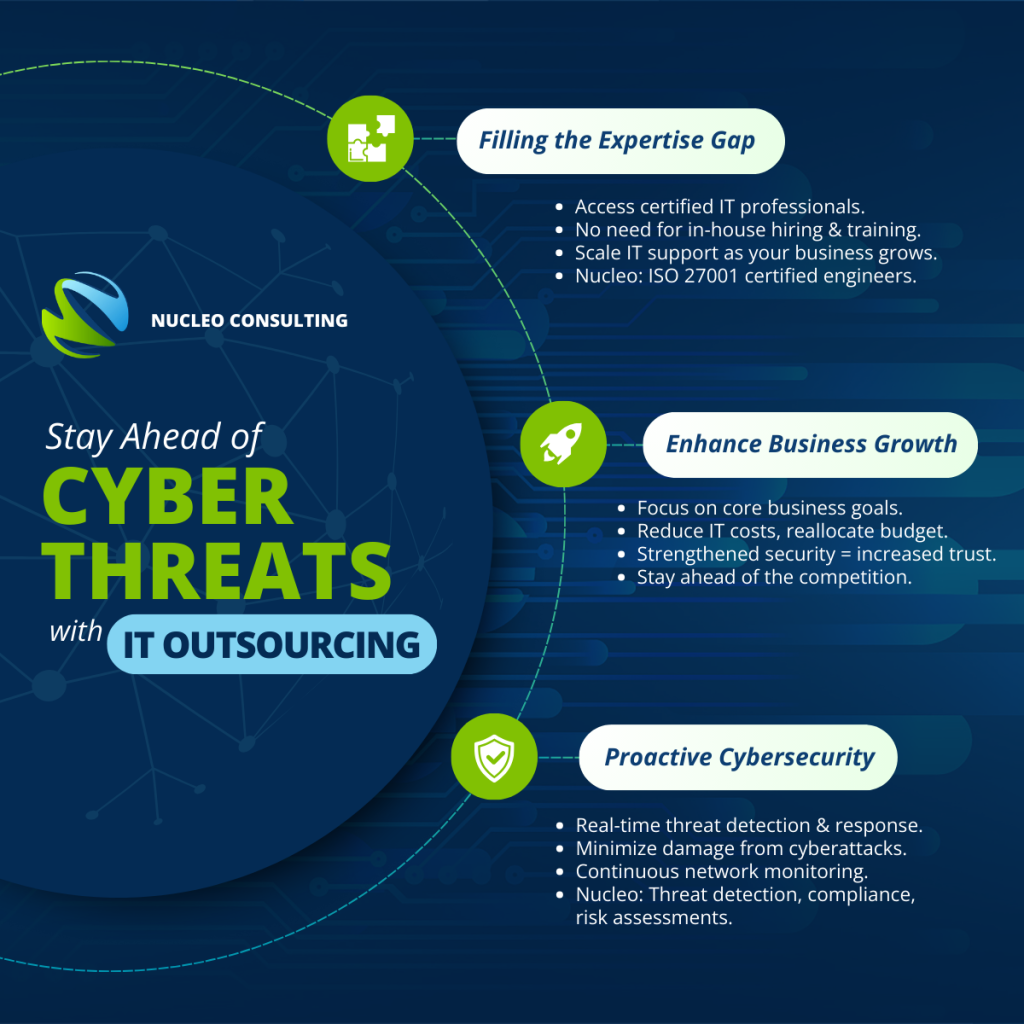 NUCLEO CONSULTING

Stay Ahead of
CYBER THREATS
with IT OUTSOURCING

Filling the Expertise Gap

- Access certified IT professionals.
- No need for in-house hiring & training.
- Scale IT support as your business grows.
- Nucleo: ISO 27001 certified engineers.

Enhance Business Growth

- Focus on core business goals.
- Reduce IT costs, reallocate budget.
- Strengthened security = increased trust.
- Stay ahead of the competition.

Proactive Cybersecurity

- Real-time threat detection & response.
- Minimize damage from cyberattacks.
- Continuous network monitoring.
- Nucleo: Threat detection, compliance, risk assessments.