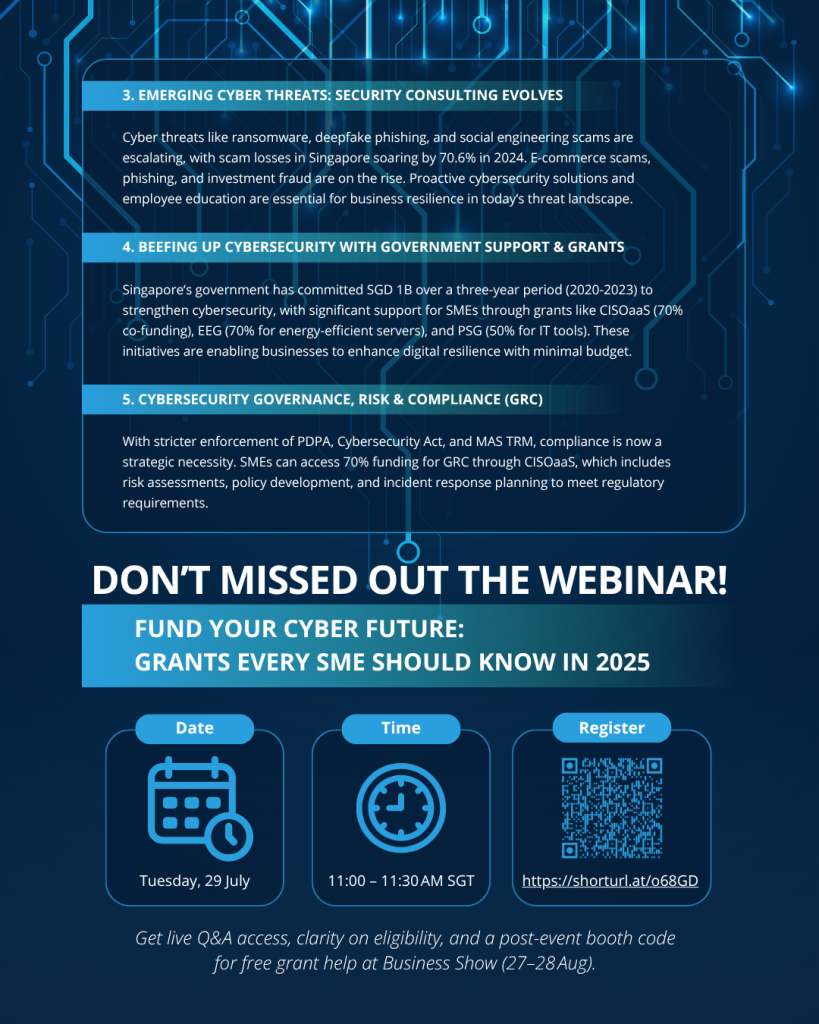 3. EMERGING CYBER THREATS: SECURITY CONSULTING EVOLVES

Cyber threats like ransomware, deepfake phishing, and social engineering scams are escalating, with scam losses in Singapore soaring by 70.6% in 2024. E-commerce scams, phishing, and investment fraud are on the rise. Proactive cybersecurity solutions and employee education are essential for business resilience in today's threat landscape.

4. BEEFING UP CYBERSECURITY WITH GOVERNMENT SUPPORT & GRANTS

Singapore's government has committed SGD 1B over a three-year period (2020-2023) to strengthen cybersecurity, with significant support for SMEs through grants like CISOaaS (70% co-funding), EEG (70% for energy-efficient servers), and PSG (50% for IT tools). These initiatives are enabling businesses to enhance digital resilience with minimal budget.

5. CYBERSECURITY GOVERNANCE, RISK & COMPLIANCE (GRC)

With stricter enforcement of PDPA, Cybersecurity Act, and MAS TRM, compliance is now a strategic necessity. SMEs can access 70% funding for GRC through CISOaaS, which includes risk assessments, policy development, and incident response planning to meet regulatory requirements.

DON'T MISSED OUT THE WEBINAR!

FUND YOUR CYBER FUTURE:
GRANTS EVERY SME SHOULD KNOW IN 2025

Date
Tuesday, 29 July

Time
11:00 – 11:30 AM SGT

Register
https://shorturl.at/o68GD

Get live Q&A access, clarity on eligibility, and a post-event booth code for free grant help at Business Show (27–28 Aug).