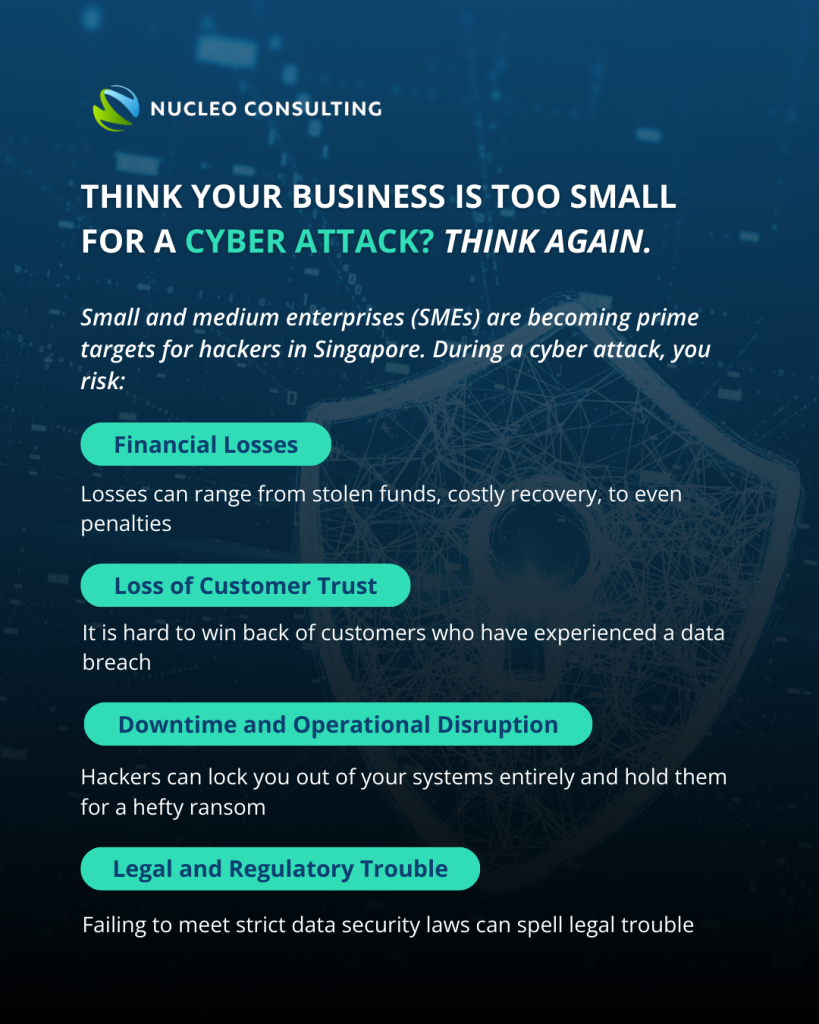 NUCLEO CONSULTING

THINK YOUR BUSINESS IS TOO SMALL FOR A CYBER ATTACK? THINK AGAIN.

Small and medium enterprises (SMEs) are becoming prime targets for hackers in Singapore. During a cyber attack, you risk:

Financial Losses

Losses can range from stolen funds, costly recovery, to even penalties

Loss of Customer Trust

It is hard to win back of customers who have experienced a data breach

Downtime and Operational Disruption

Hackers can lock you out of your systems entirely and hold them for a hefty ransom

Legal and Regulatory Trouble

Failing to meet strict data security laws can spell legal trouble