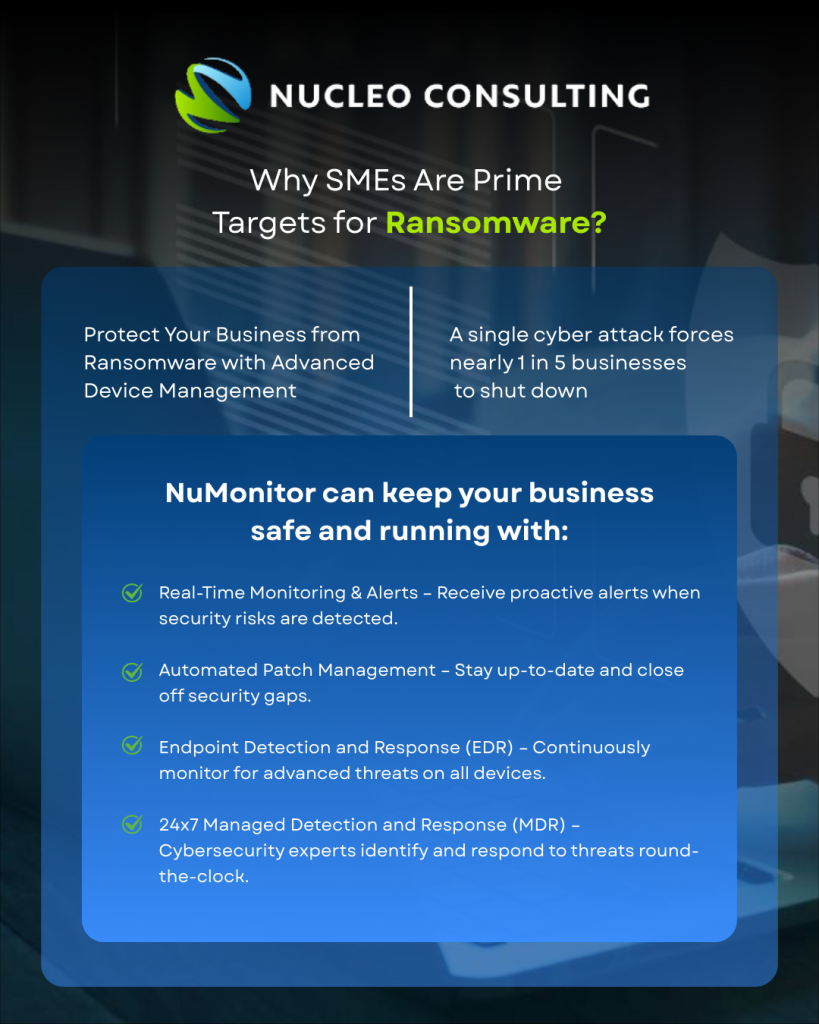 NUCLEO CONSULTING

Why SMEs Are Prime Targets for Ransomware?

Protect Your Business from Ransomware with Advanced Device Management

A single cyber attack forces nearly 1 in 5 businesses to shut down

NuMonitor can keep your business safe and running with:

Real-Time Monitoring & Alerts – Receive proactive alerts when security risks are detected.

Automated Patch Management – Stay up-to-date and close off security gaps.

Endpoint Detection and Response (EDR) – Continuously monitor for advanced threats on all devices.

24x7 Managed Detection and Response (MDR) – Cybersecurity experts identify and respond to threats round-the-clock.