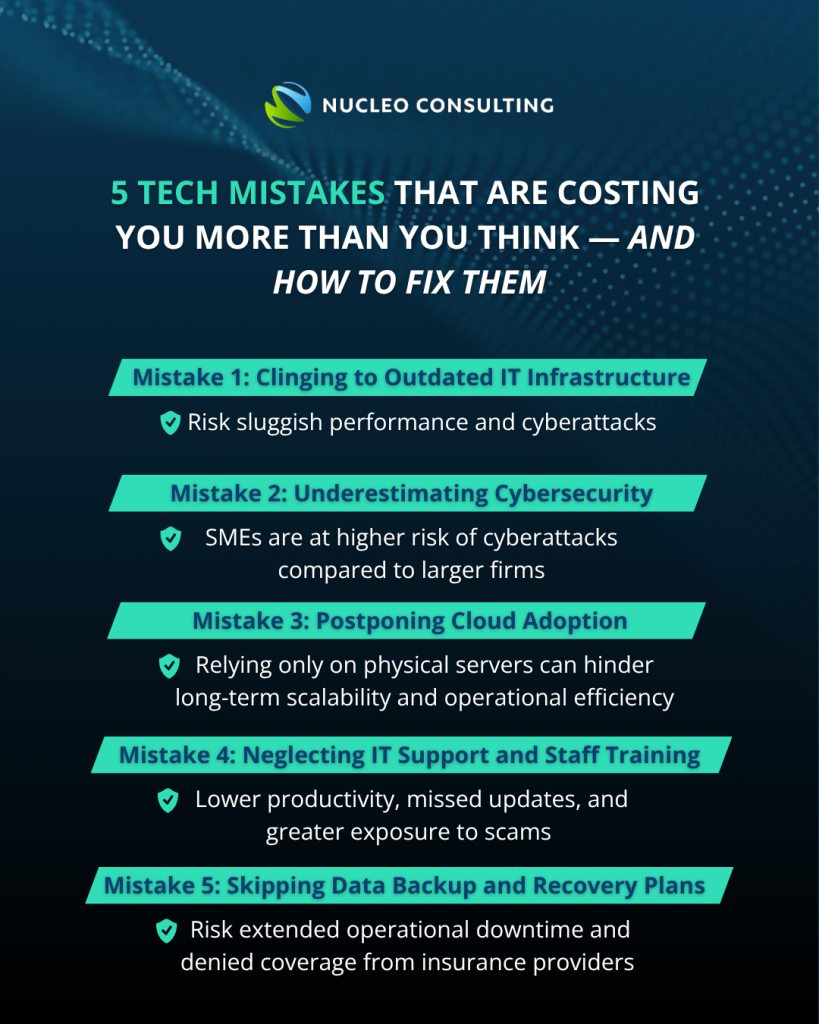 NUCLEO CONSULTING

5 TECH MISTAKES THAT ARE COSTING YOU MORE THAN YOU THINK — AND HOW TO FIX THEM

Mistake 1: Clinging to Outdated IT Infrastructure

Risk sluggish performance and cyberattacks

Mistake 2: Underestimating Cybersecurity

SMEs are at higher risk of cyberattacks compared to larger firms

Mistake 3: Postponing Cloud Adoption

Relying only on physical servers can hinder long-term scalability and operational efficiency

Mistake 4: Neglecting IT Support and Staff Training

Lower productivity, missed updates, and greater exposure to scams

Mistake 5: Skipping Data Backup and Recovery Plans

Risk extended operational downtime and denied coverage from insurance providers