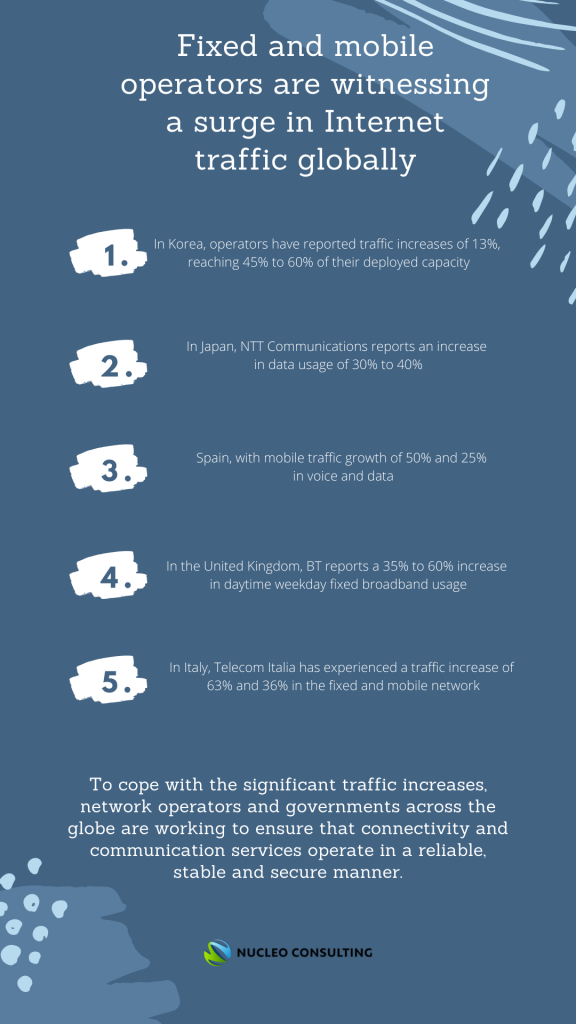 Fixed and mobile operators are witnessing a surge in Internet traffic globally

1. In Korea, operators have reported traffic increases of 13%, reaching 45% to 60% of their deployed capacity

2. In Japan, NTT Communications reports an increase in data usage of 30% to 40%

3. Spain, with mobile traffic growth of 50% and 25% in voice and data

4. In the United Kingdom, BT reports a 35% to 60% increase in daytime weekday fixed broadband usage

5. In Italy, Telecom Italia has experienced a traffic increase of 63% and 36% in the fixed and mobile network

To cope with the significant traffic increases, network operators and governments across the globe are working to ensure that connectivity and communication services operate in a reliable, stable and secure manner.

NUCLEO CONSULTING